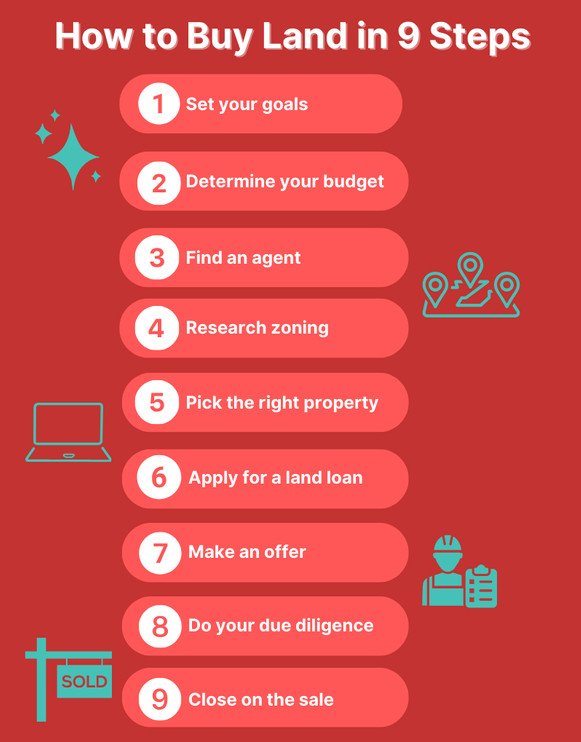 How to Buy Land in 9 Steps

1 Set your goals

2 Determine your budget

3 Find an agent

4 Research zoning

5 Pick the right property

6 Apply for a land loan

7 Make an offer

8 Do your due diligence

SOLD

9 Close on the sale